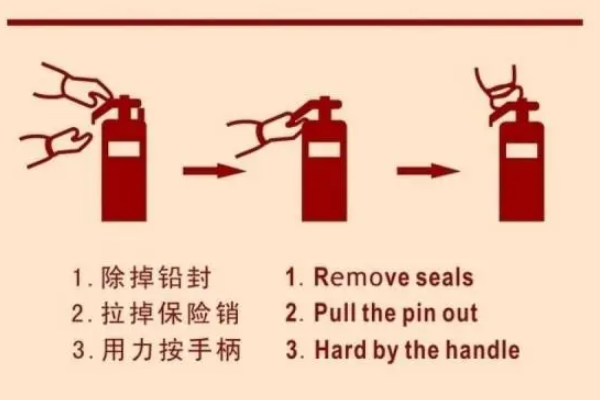 1. 除掉铅封
2. 拉掉保险销
3. 用力按手柄

1. Remove seals
2. Pull the pin out
3. Hard by the handle